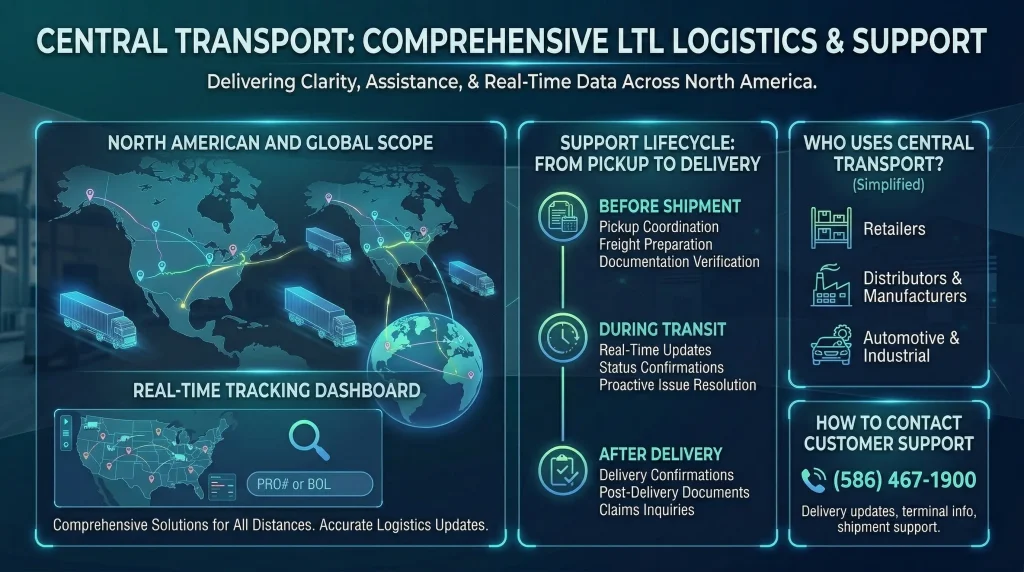 CENTRAL TRANSPORT: COMPREHENSIVE LTL LOGISTICS & SUPPORT

Delivering Clarity, Assistance, & Real-Time Data Across North America.

NORTH AMERICAN AND GLOBAL SCOPE

REAL-TIME TRACKING DASHBOARD

PRO# or BOL

Comprehensive Solutions for All Distances. Accurate Logistics Updates.

SUPPORT LIFECYCLE: FROM PICKUP TO DELIVERY

BEFORE SHIPMENT
Pickup Coordination
Freight Preparation
Documentation Verification

DURING TRANSIT
Real-Time Updates
Status Confirmations
Proactive Issue Resolution

AFTER DELIVERY
Delivery Confirmations
Post-Delivery Documents
Claims Inquiries

WHO USES CENTRAL TRANSPORT?
(Simplified)

Retailers

Distributors & Manufacturers

Automotive & Industrial

HOW TO CONTACT CUSTOMER SUPPORT

(586) 467-1900

Delivery updates, terminal info, shipment support.